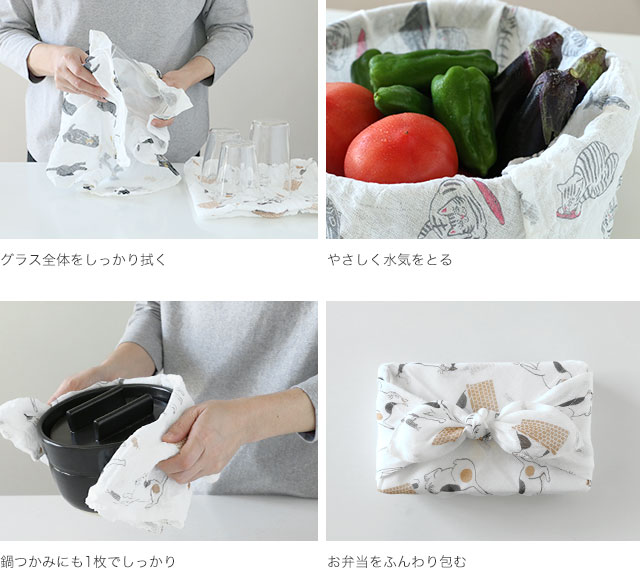 グラス全体をしっかり拭く

やさしく水気をとる

鍋つかみにも1枚でしっかり

お弁当をふんわり包む