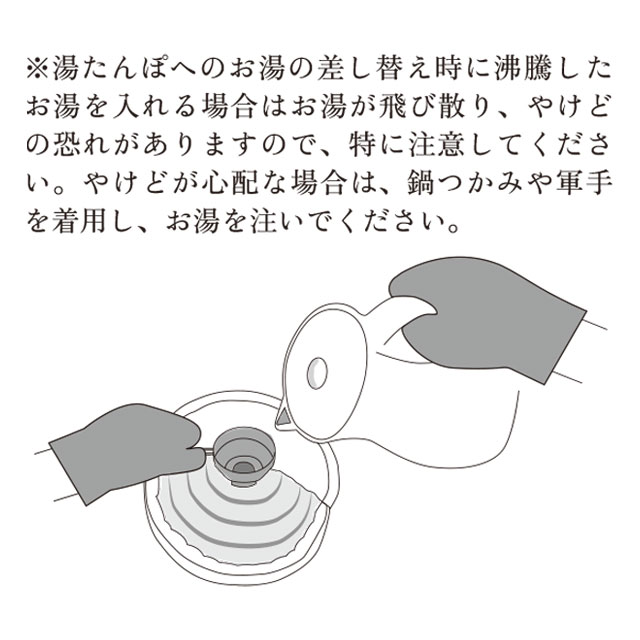 ※湯たんぽへのお湯の差し替え時に沸騰したお湯を入れる場合はお湯が飛び散り、やけどの恐れがありますので、特に注意してください。やけどが心配な場合は、鍋つかみや軍手を着用し、お湯を注いでください。